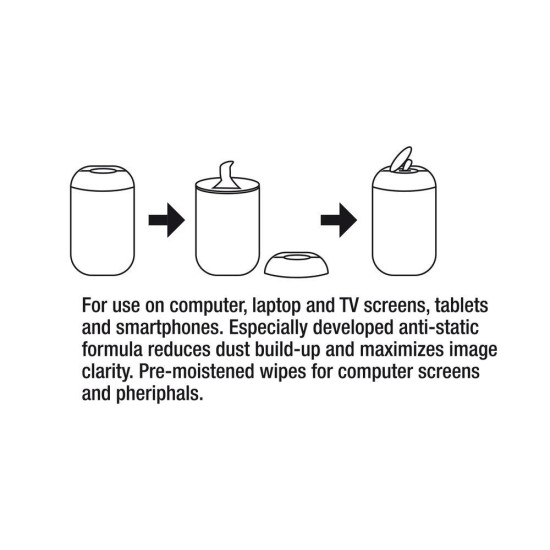 For use on computer, laptop and TV screens, tablets and smartphones. Especially developed anti-static formula reduces dust build-up and maximizes image clarity. Pre-moistened wipes for computer screens and pheriphals.