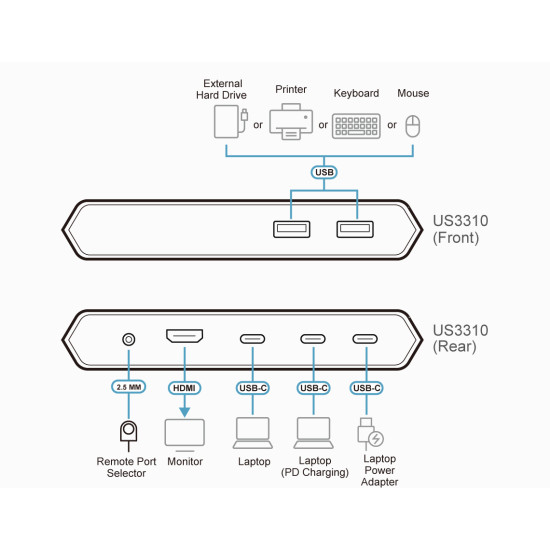 External Hard Drive or Printer or Keyboard or Mouse

USB

US3310 (Front)

US3310 (Rear)

2.5 MM
HDMI
USB-C
USB-C
USB-C

Remote Port Selector
Monitor
Laptop
Laptop (PD Charging)
Laptop Power Adapter