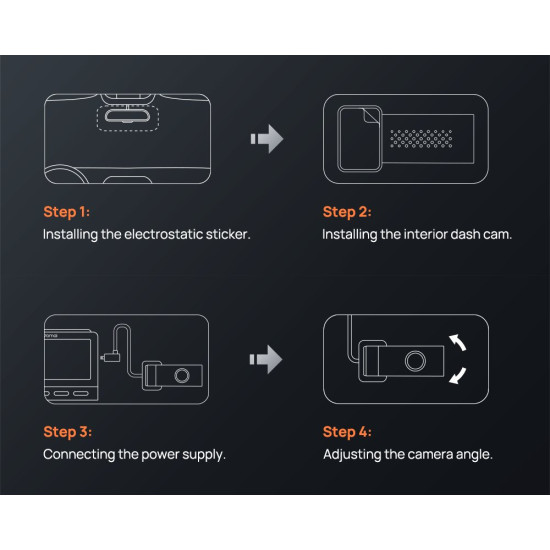 Step 1:
Installing the electrostatic sticker.

Step 2:
Installing the interior dash cam.

Step 3:
Connecting the power supply.

Step 4:
Adjusting the camera angle.